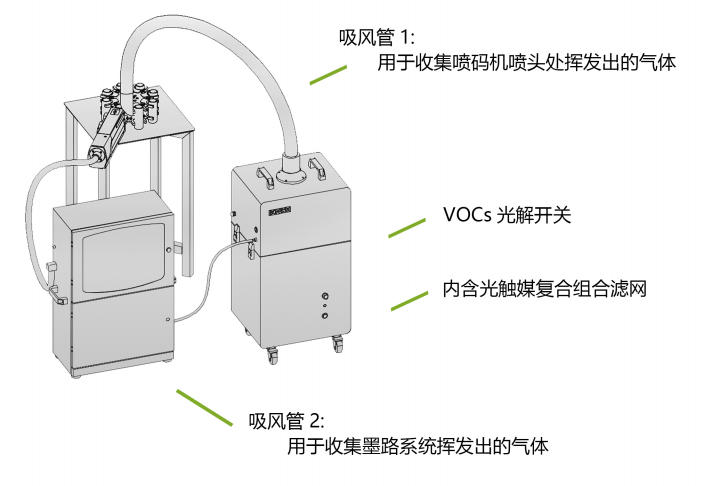 吸风管 1:
用于收集喷码机喷头处挥发出的气体

VOCs 光解开关

内含光触媒复合组合滤网

吸风管 2:
用于收集墨路系统挥发出的气体